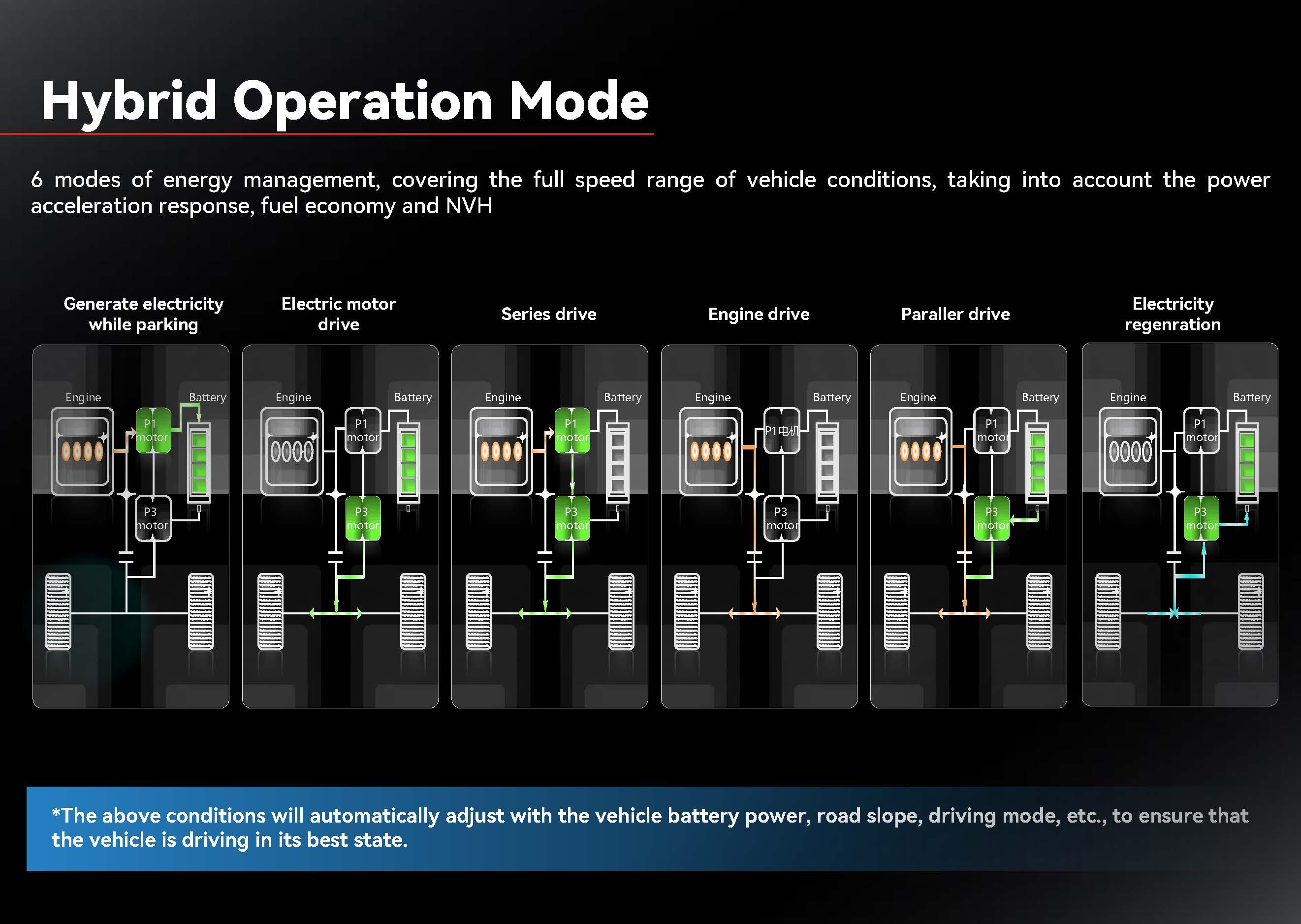 Hybrid Operation Mode

6 modes of energy management, covering the full speed range of vehicle conditions, taking into account the power acceleration response, fuel economy and NVH

Generate electricity while parking

Engine
Battery
P1 motor
P3 motor

Electric motor drive

Engine
Battery
P1 motor
P3 motor

Series drive

Engine
Battery
P1 motor
P3 motor

Engine drive

Engine
Battery
P1电机
P3 motor

Paraller drive

Engine
Battery
P1 motor
P3 motor

Electricity regenration

Engine
Battery
P1 motor
P3 motor

*The above conditions will automatically adjust with the vehicle battery power, road slope, driving mode, etc., to ensure that the vehicle is driving in its best state.